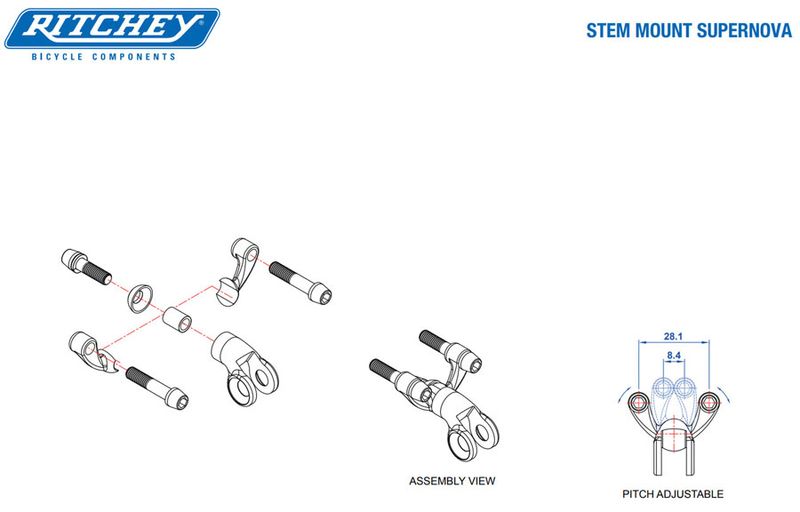 RITCHEY
BICYCLE COMPONENTS

STEM MOUNT SUPERNOVA

ASSEMBLY VIEW

28.1
8.4

PITCH ADJUSTABLE